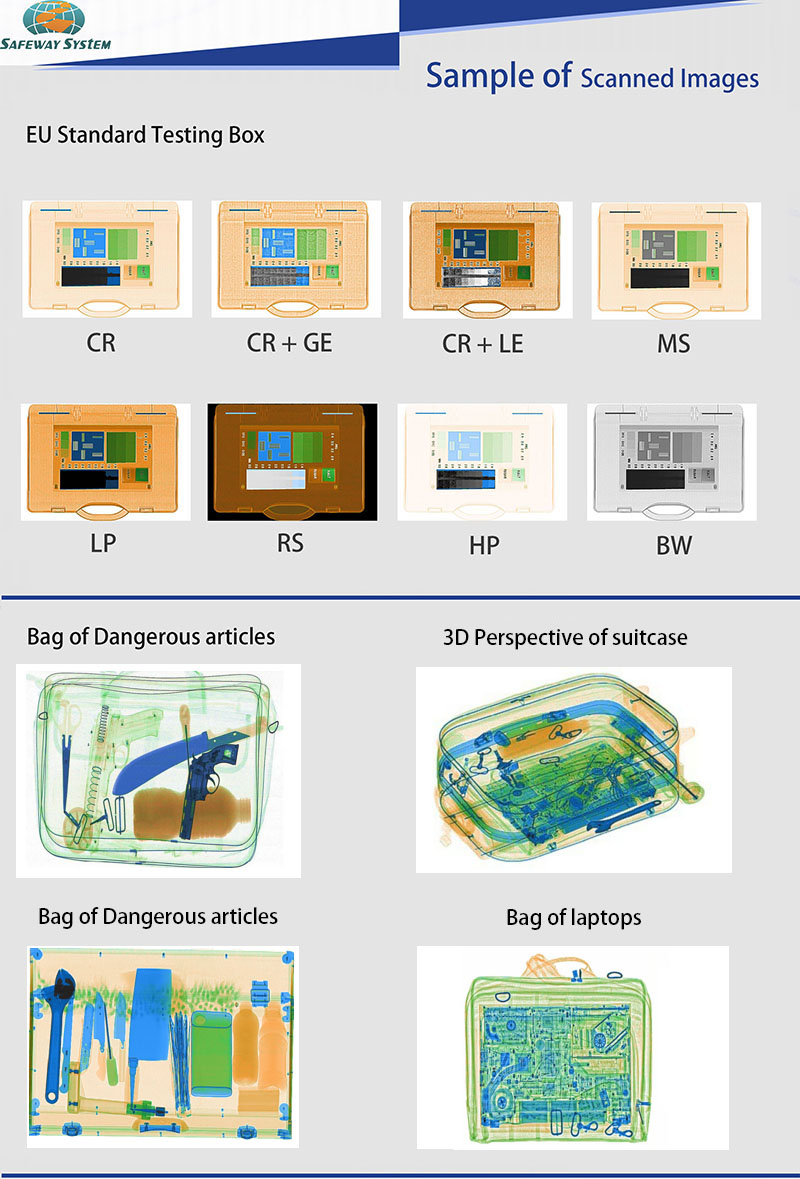 SAFEWAY SYSTEM

Sample of Scanned Images

EU Standard Testing Box

CR

CR + GE

CR + LE

MS

LP

RS

HP

BW

Bag of Dangerous articles

3D Perspective of suitcase

Bag of Dangerous articles

Bag of laptops